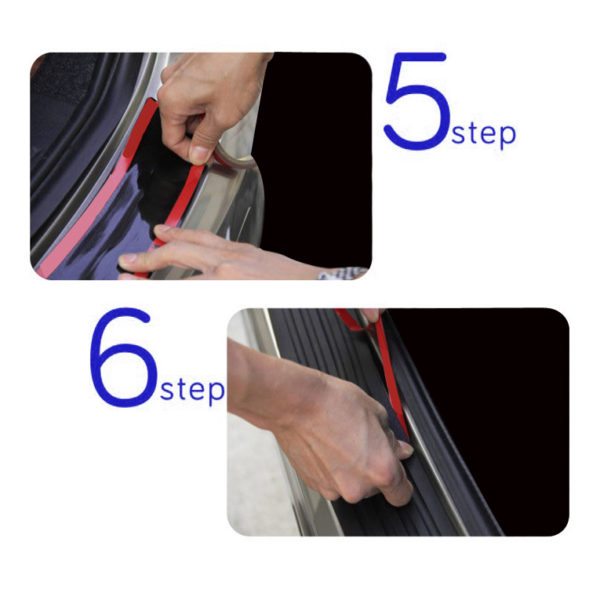 5step

6step