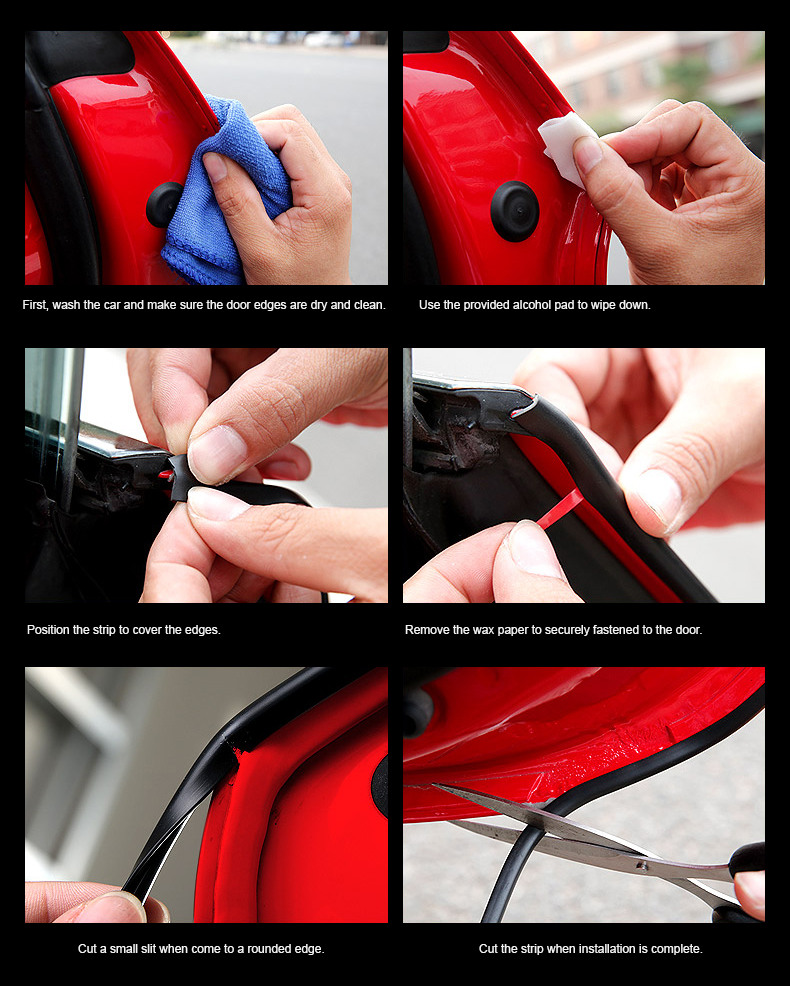 First, wash the car and make sure the door edges are dry and clean.

Use the provided alcohol pad to wipe down.

Position the strip to cover the edges.

Remove the wax paper to securely fastened to the door.

Cut a small slit when come to a rounded edge.

Cut the strip when installation is complete.