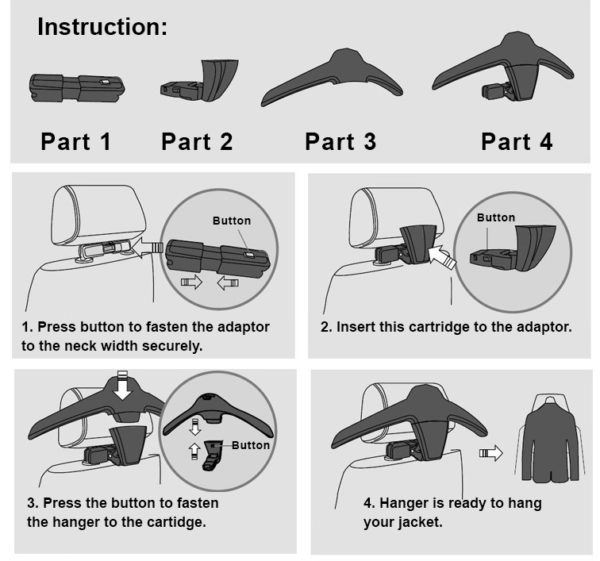 Instruction:

Part 1

Part 2

Part 3

Part 4

Button

1. Press button to fasten the adaptor to the neck width securely.

Button

2. Insert this cartridge to the adaptor.

Button

3. Press the button to fasten the hanger to the cartidge.

4. Hanger is ready to hang your jacket.